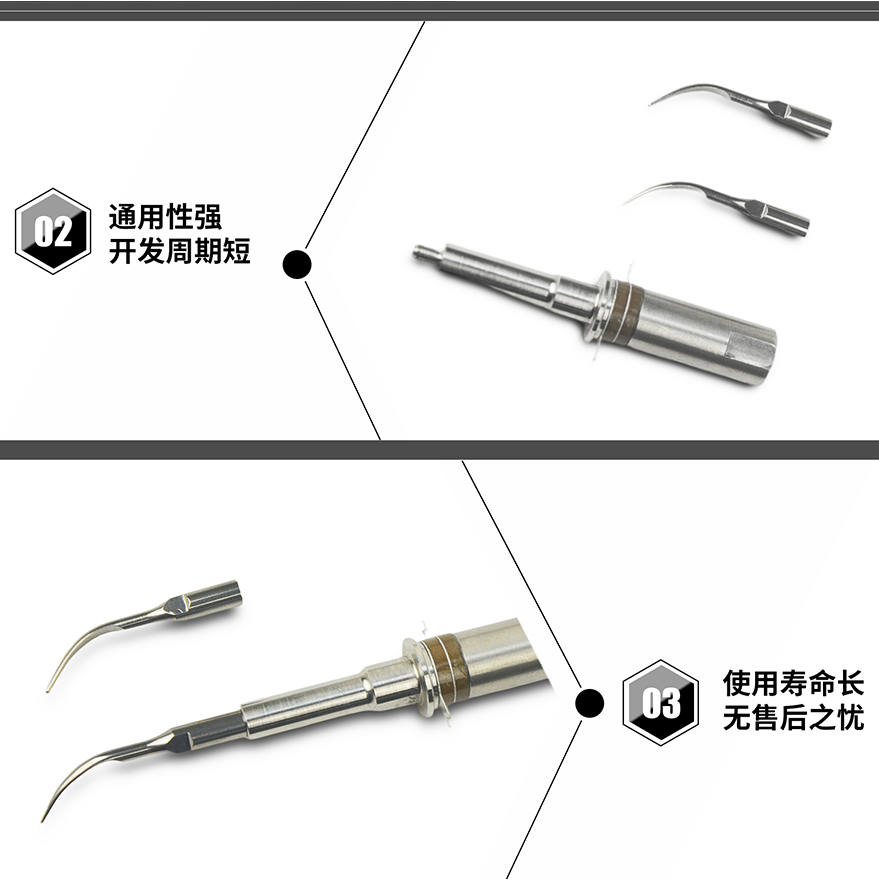 02

通用性强
开发周期短

03

使用寿命长
无售后之忧